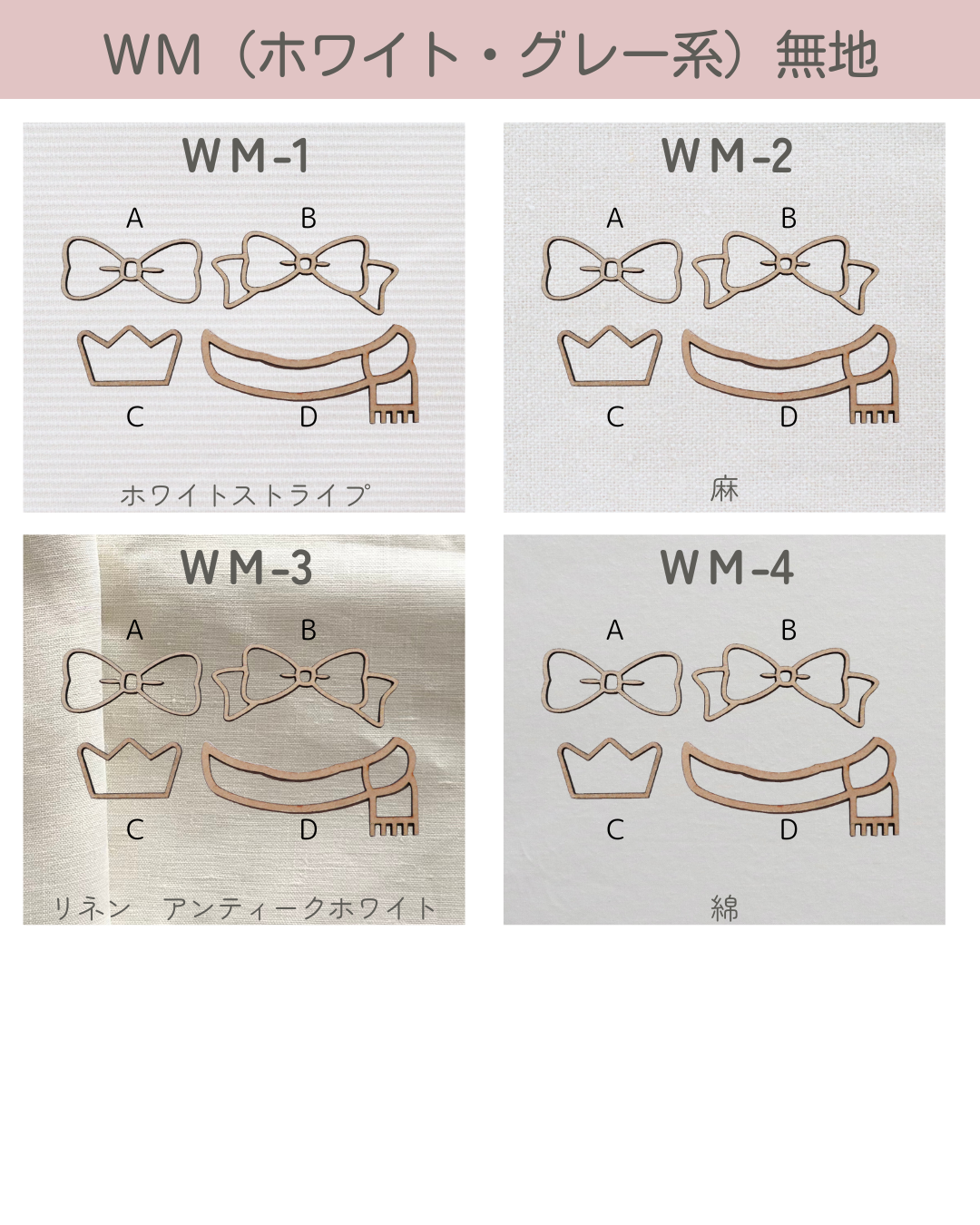 WM（ホワイト・グレー系）無地

WM-1
A B
C D
ホワイトストライプ

WM-2
A B
C D
麻

WM-3
A B
C D
リネン　アンティークホワイト

WM-4
A B
C D
綿